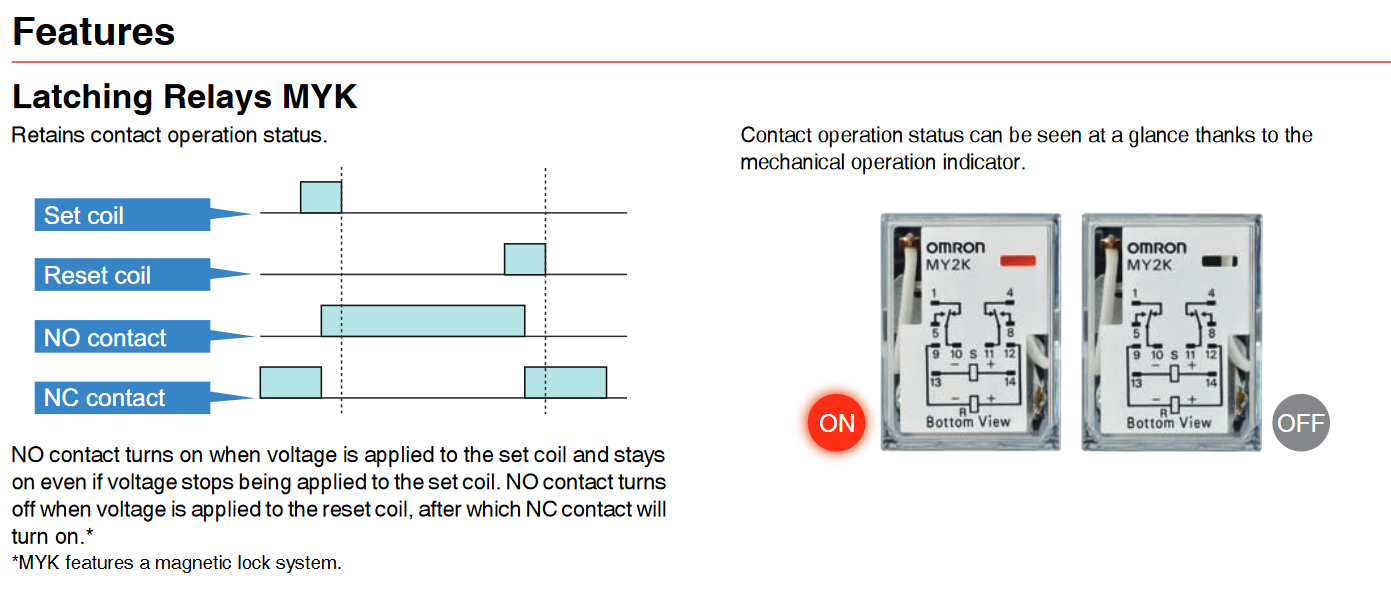 Features

Latching Relays MYK

Retains contact operation status.

Set coil

Reset coil

NO contact

NC contact

NO contact turns on when voltage is applied to the set coil and stays on even if voltage stops being applied to the set coil. NO contact turns off when voltage is applied to the reset coil, after which NC contact will turn on.*

*MYK features a magnetic lock system.

Contact operation status can be seen at a glance thanks to the mechanical operation indicator.

OMRON
MY2K
1 4
5 8
9 10 S 11 12
− +
13 14
− +
R
Bottom View

ON

OMRON
MY2K
1 4
5 8
9 10 S 11 12
− +
13 14
− +
R
Bottom View

OFF